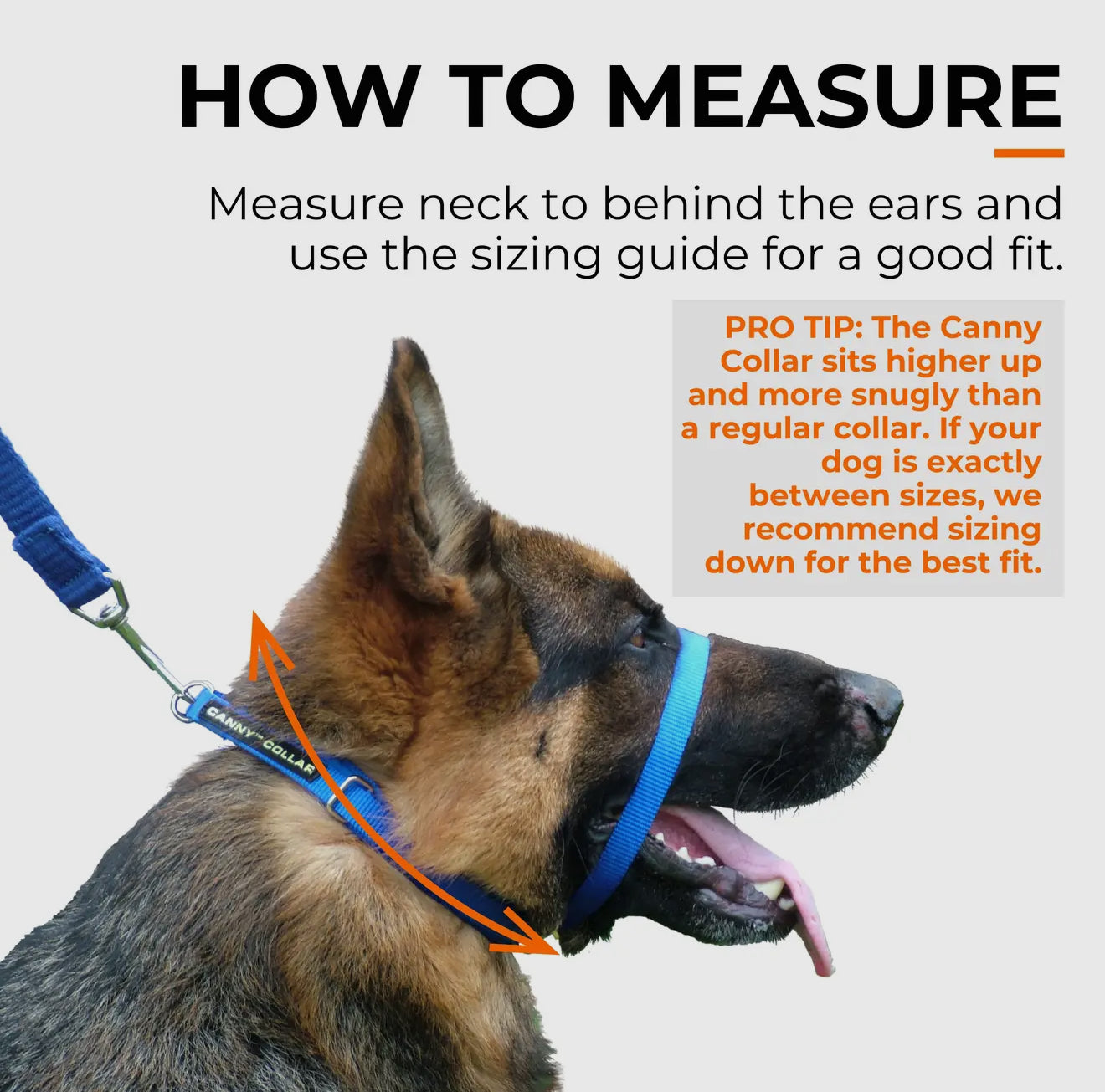 HOW TO MEASURE

Measure neck to behind the ears and use the sizing guide for a good fit.

PRO TIP: The Canny Collar sits higher up and more snugly than a regular collar. If your dog is exactly between sizes, we recommend sizing down for the best fit.

CANNY™ COLLAR